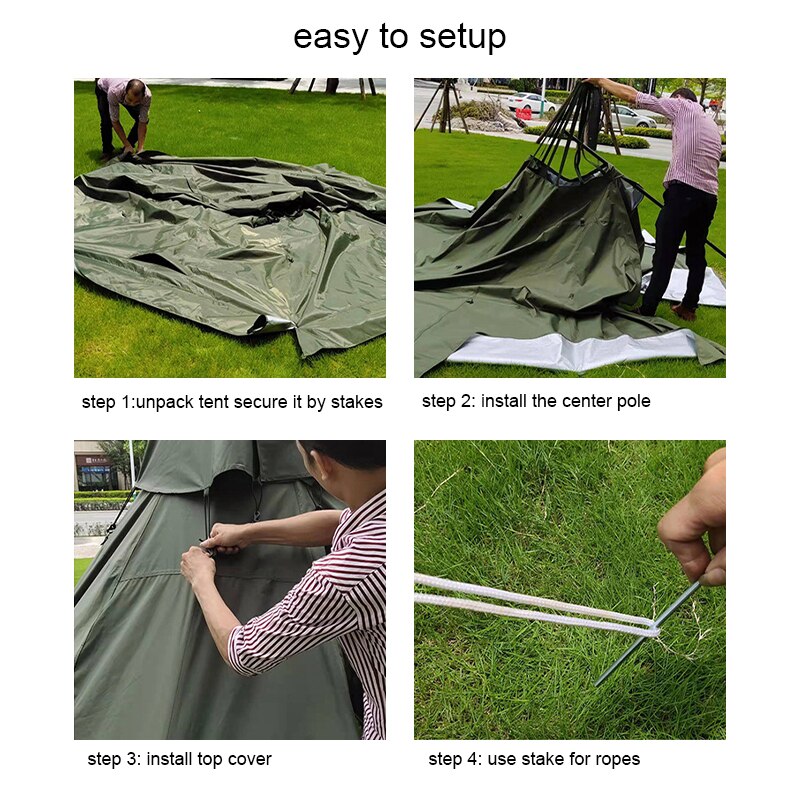 easy to setup

step 1:unpack tent secure it by stakes

step 2: install the center pole

step 3: install top cover

step 4: use stake for ropes